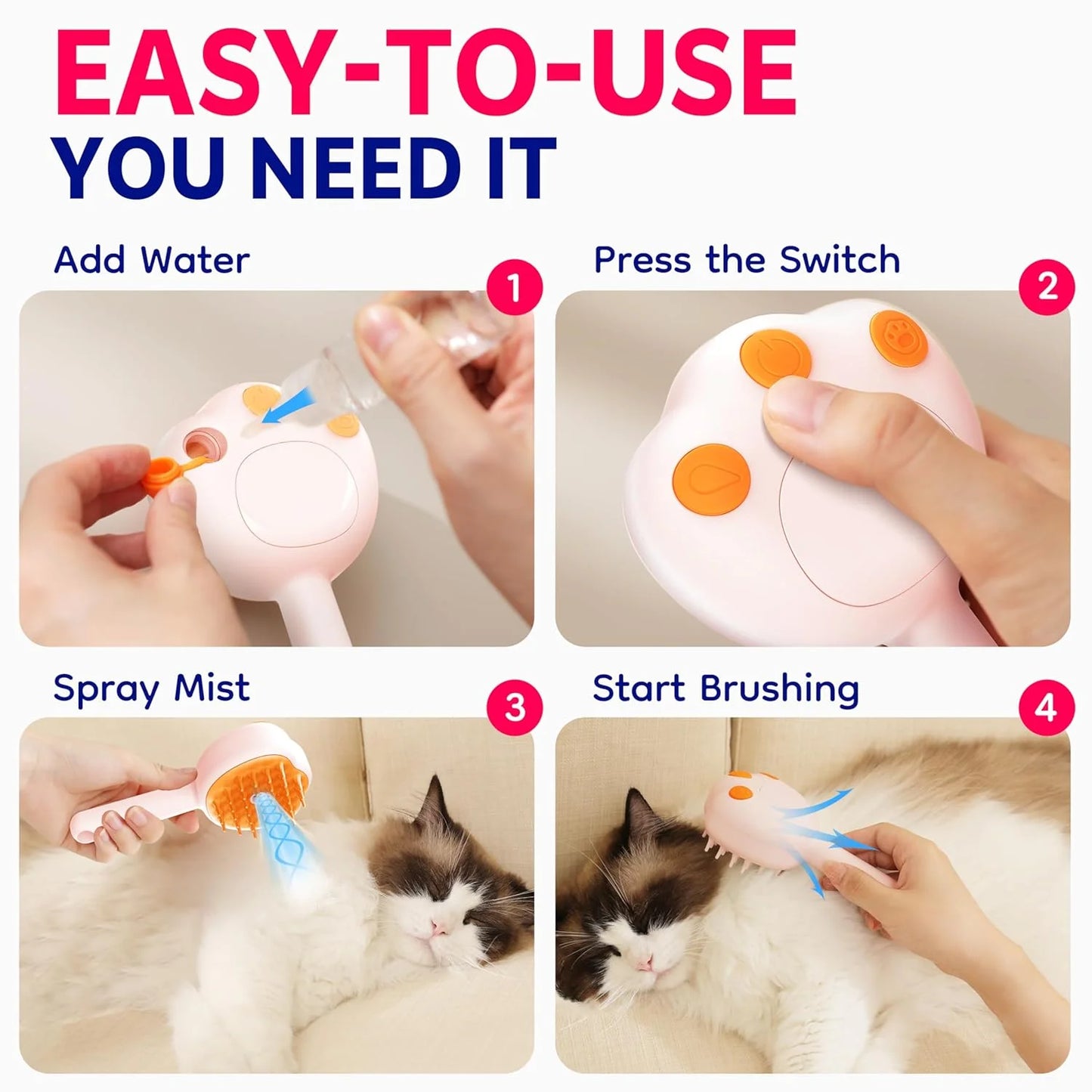 EASY-TO-USE
YOU NEED IT

Add Water
1

Press the Switch
2

Spray Mist
3

Start Brushing
4