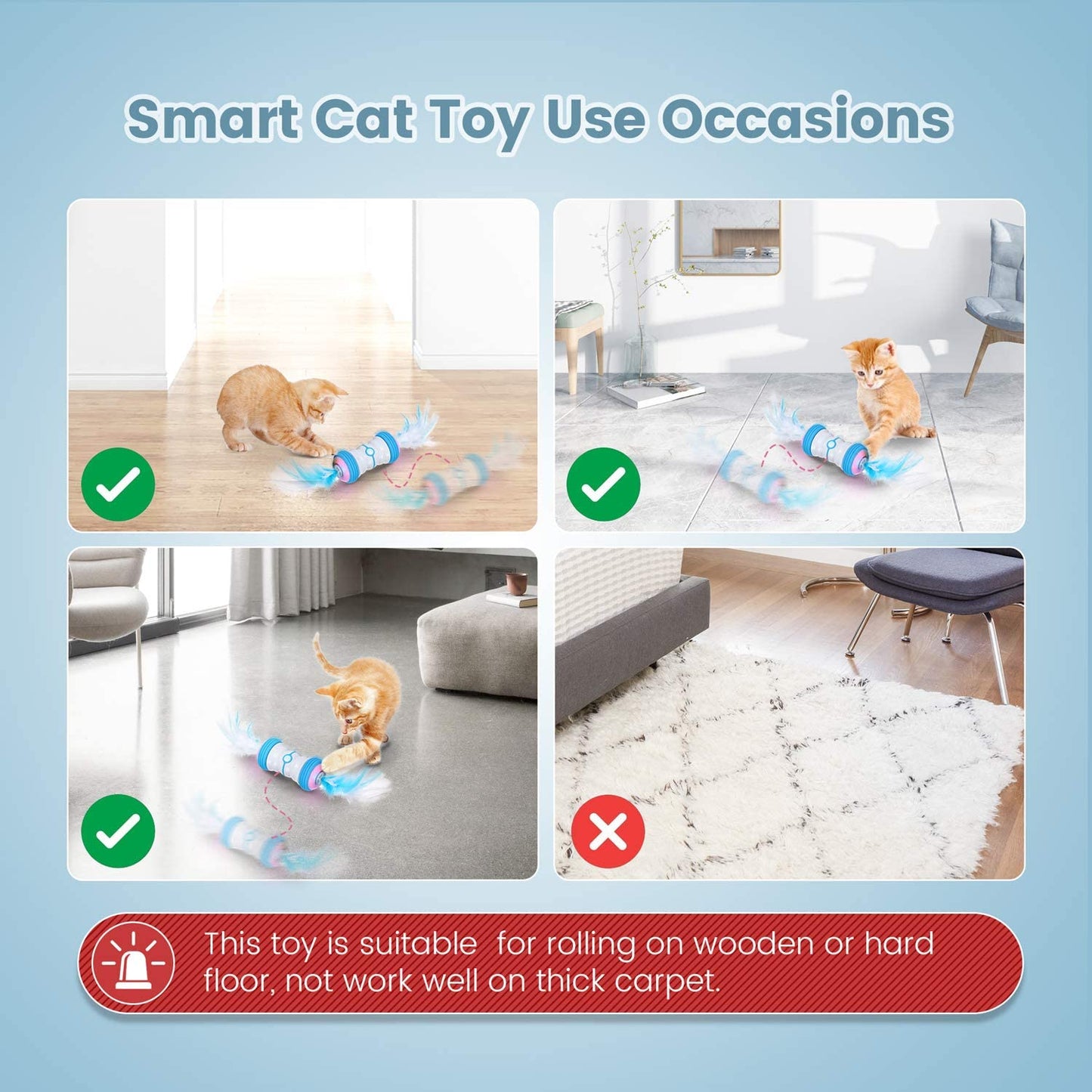 Smart Cat Toy Use Occasions

This toy is suitable for rolling on wooden or hard floor, not work well on thick carpet.