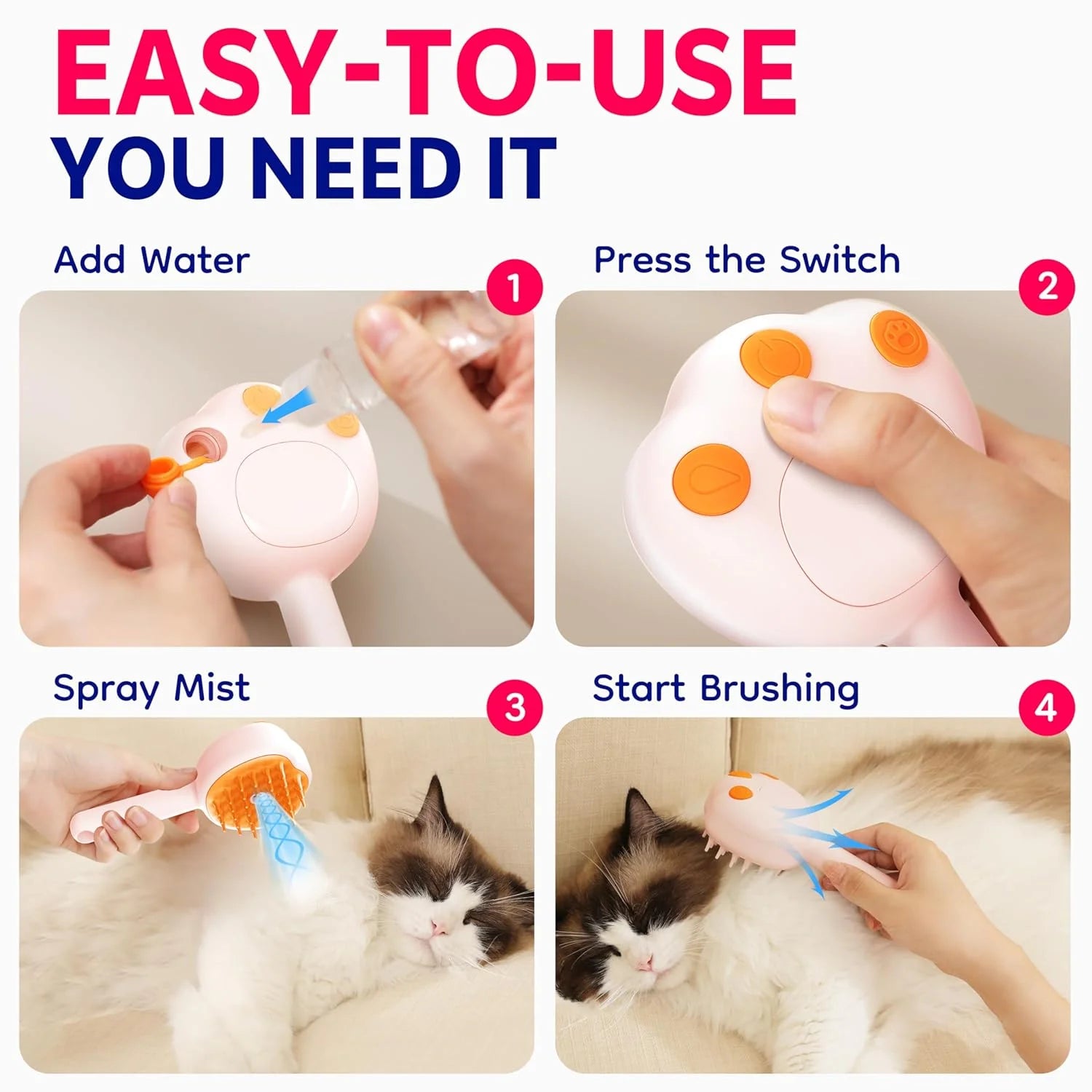 EASY-TO-USE
YOU NEED IT

Add Water
1

Press the Switch
2

Spray Mist
3

Start Brushing
4