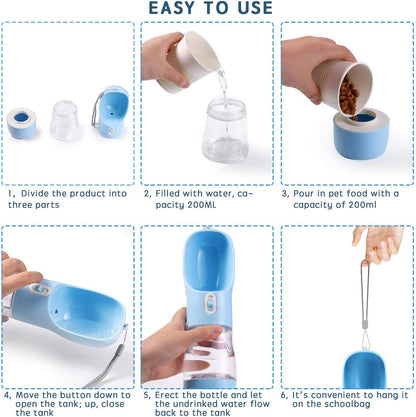 EASY TO USE

1, Divide the product into three parts

2, Filled with water, capacity 200ML

3, Pour in pet food with a capacity of 200ml

4, Move the button down to open the tank; up, close the tank

5, Erect the bottle and let the undrinked water flow back to the tank

6, It's convenient to hang it on the schoolbag