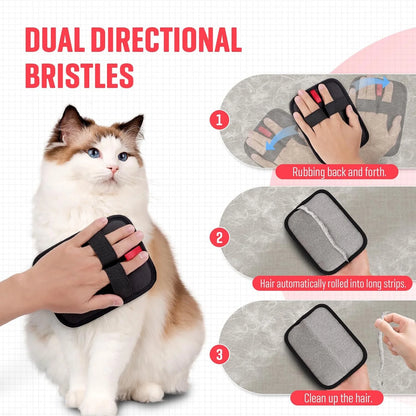 DUAL DIRECTIONAL BRISTLES

1

Rubbing back and forth.

2

Hair automatically rolled into long strips.

3

Clean up the hair.