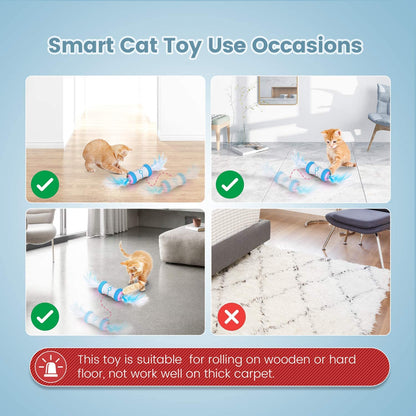 Smart Cat Toy Use Occasions

This toy is suitable for rolling on wooden or hard floor, not work well on thick carpet.